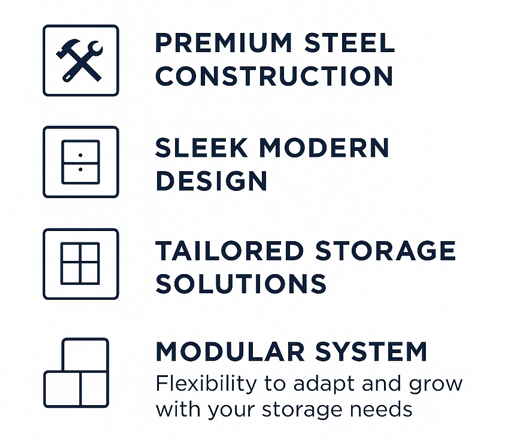 PREMIUM STEEL CONSTRUCTION

SLEEK MODERN DESIGN

TAILORED STORAGE SOLUTIONS

MODULAR SYSTEM
Flexibility to adapt and grow with your storage needs